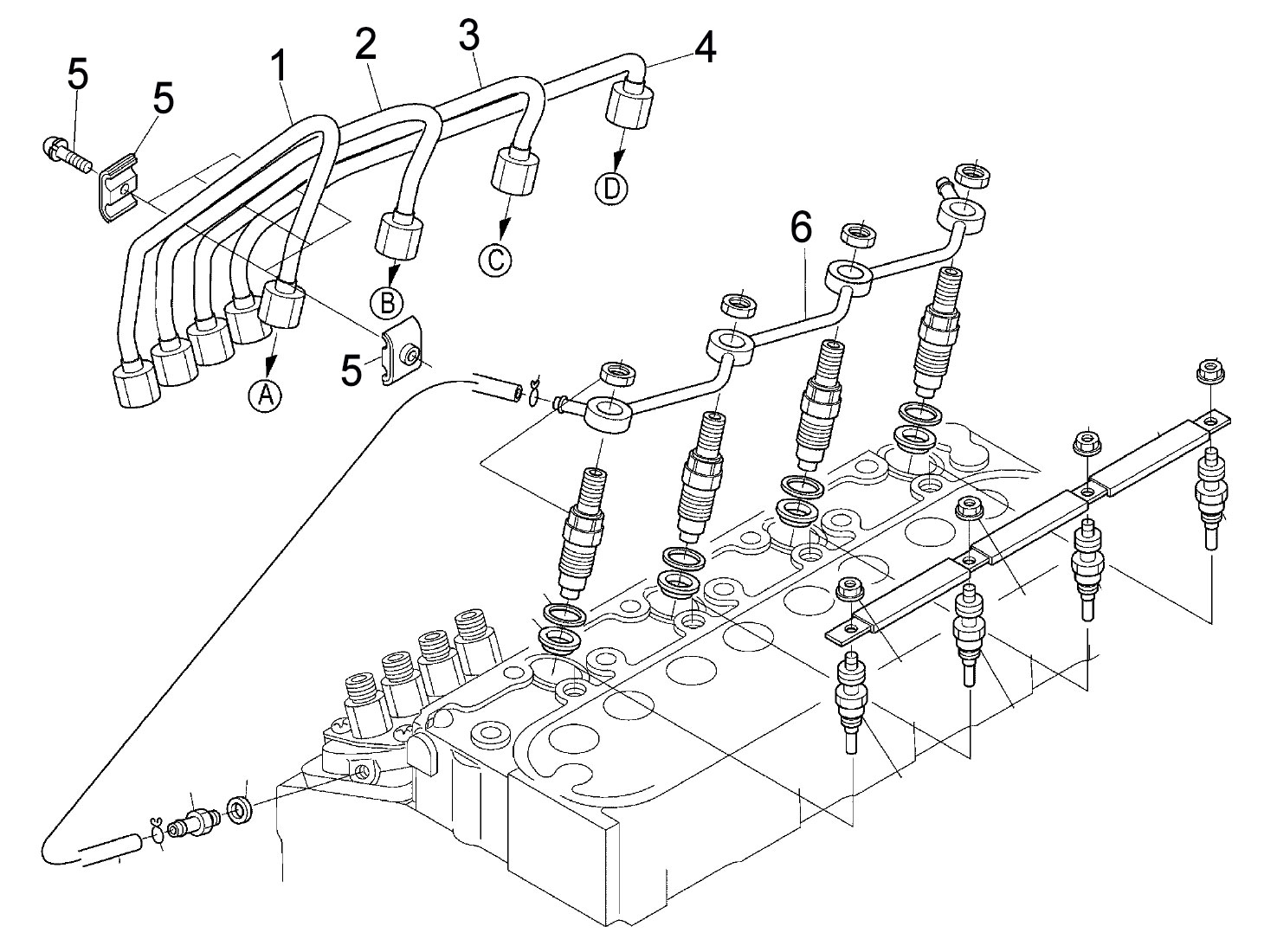 5
5
1
2
3
4
D
C
B
A
5
6